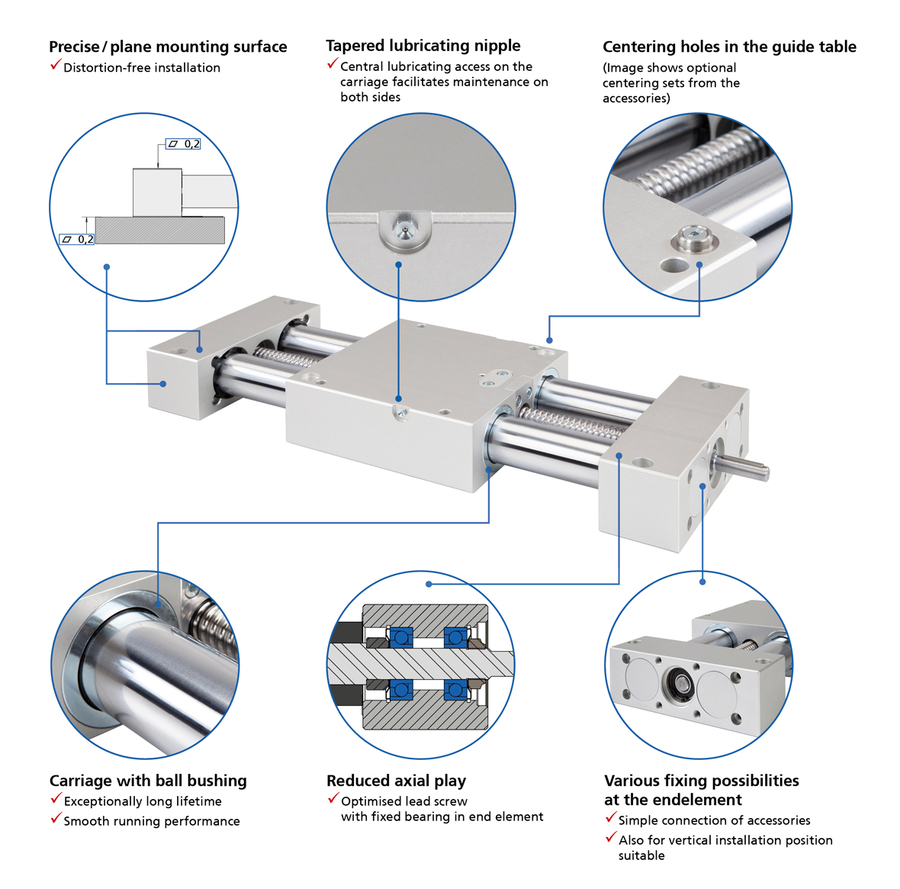 Precise / plane mounting surface
✓ Distortion-free installation

0,2

0,2

Tapered lubricating nipple
✓ Central lubricating access on the carriage facilitates maintenance on both sides

Centering holes in the guide table
(Image shows optional centering sets from the accessories)

Carriage with ball bushing
✓ Exceptionally long lifetime
✓ Smooth running performance

Reduced axial play
✓ Optimised lead screw with fixed bearing in end element

Various fixing possibilities at the endelement
✓ Simple connection of accessories
✓ Also for vertical installation position suitable